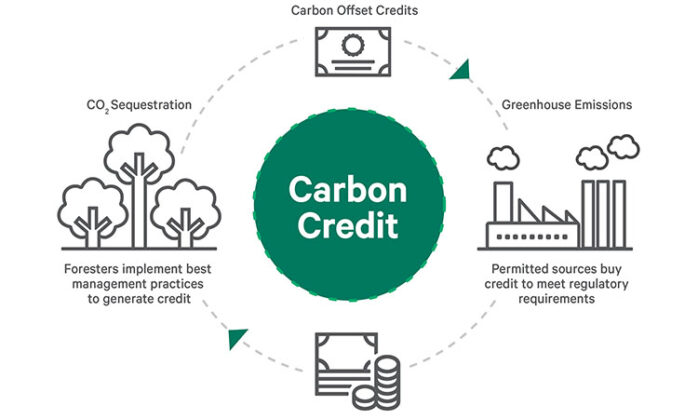 Carbon Offset Credits

$CO_2$ Sequestration

Greenhouse Emissions

Carbon Credit

Foresters implement best management practices to generate credit

Permitted sources buy credit to meet regulatory requirements